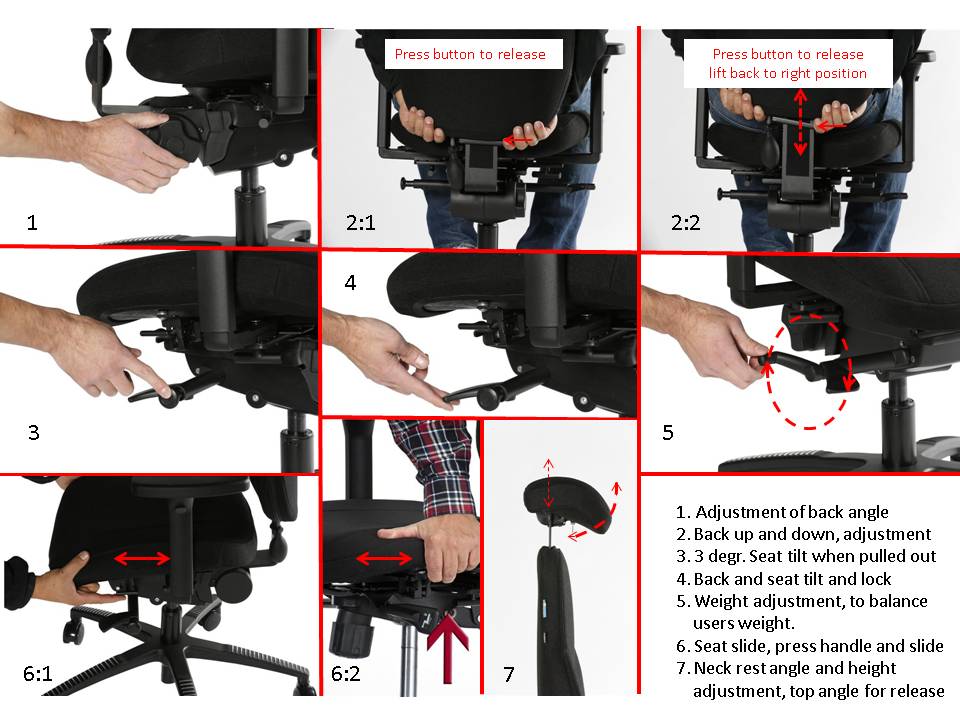 1

Press button to release

2:1

Press button to release
lift back to right position

2:2

3

4

5

6:1

6:2

7

1. Adjustment of back angle
2. Back up and down, adjustment
3. 3 degr. Seat tilt when pulled out
4. Back and seat tilt and lock
5. Weight adjustment, to balance users weight.
6. Seat slide, press handle and slide
7. Neck rest angle and height adjustment, top angle for release